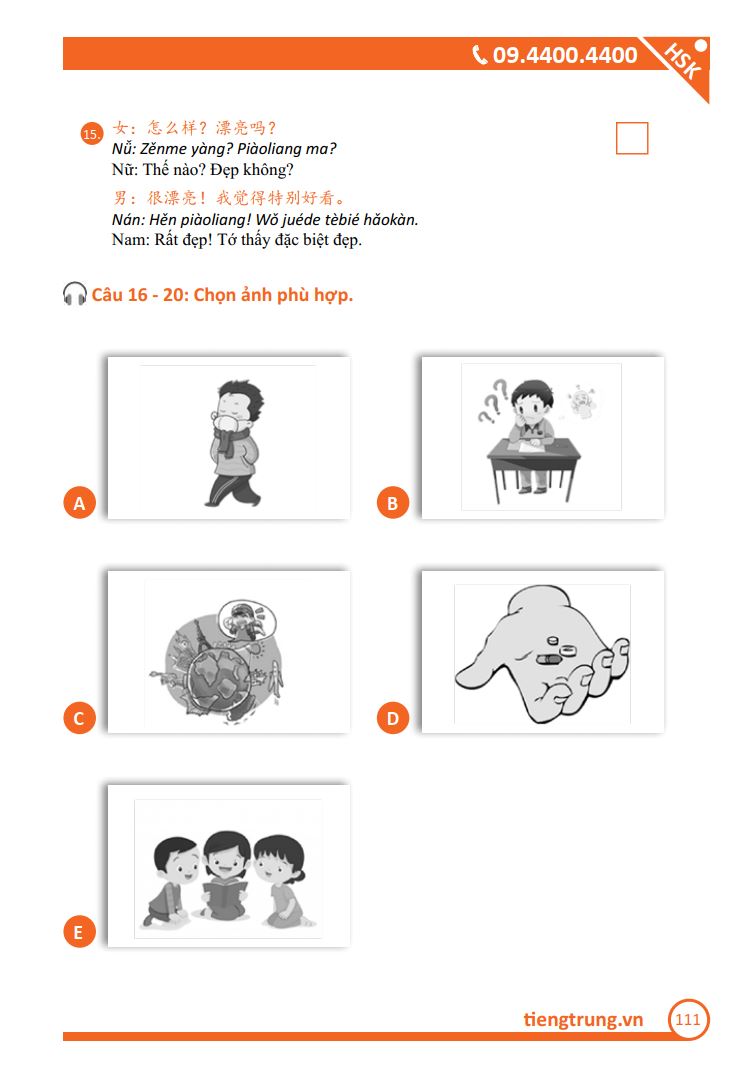 09.4400.4400 HSK

15. 女：怎么样？漂亮吗？
Nǚ: Zěnme yàng? Piàoliang ma?
Nữ: Thế nào? Đẹp không?
男：很漂亮！我觉得特别好看。
Nán: Hěn piàoliang! Wǒ juéde tèbié hǎokàn.
Nam: Rất đẹp! Tớ thấy đặc biệt đẹp.

Câu 16 - 20: Chọn ảnh phù hợp.

A

B

C

D

E

tiengtrung.vn 111