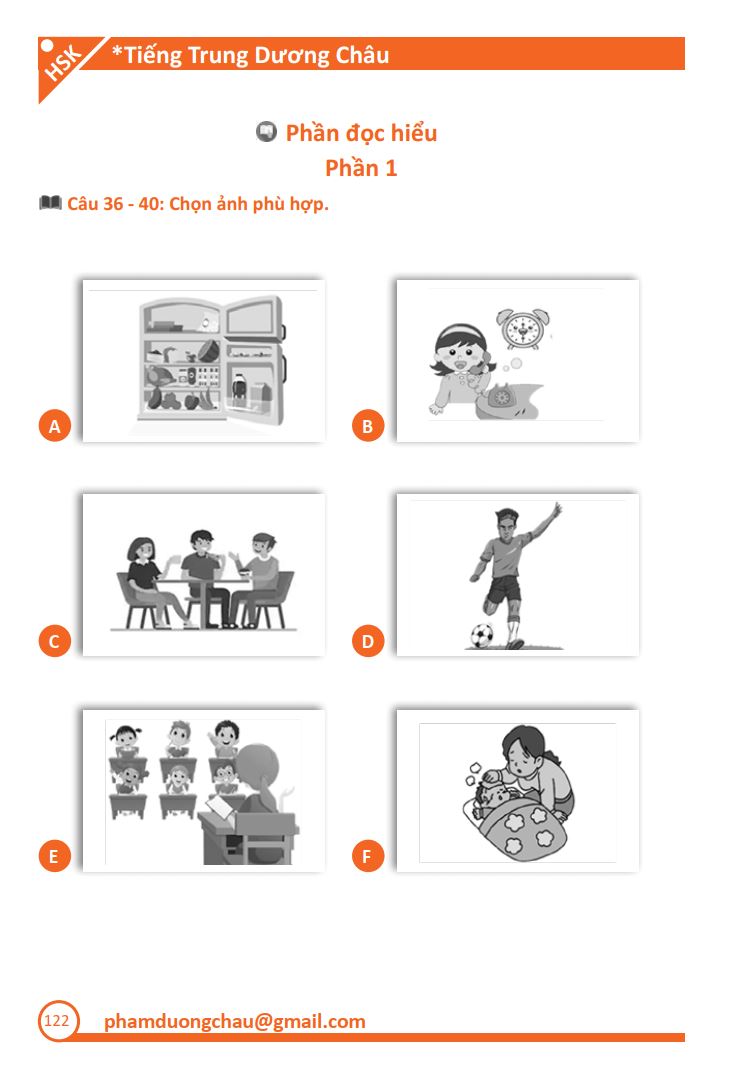 HSK *Tiếng Trung Dương Châu

Phần đọc hiểu
Phần 1

Câu 36 - 40: Chọn ảnh phù hợp.

A

B

C

D

E

F

122 phamduongchau@gmail.com